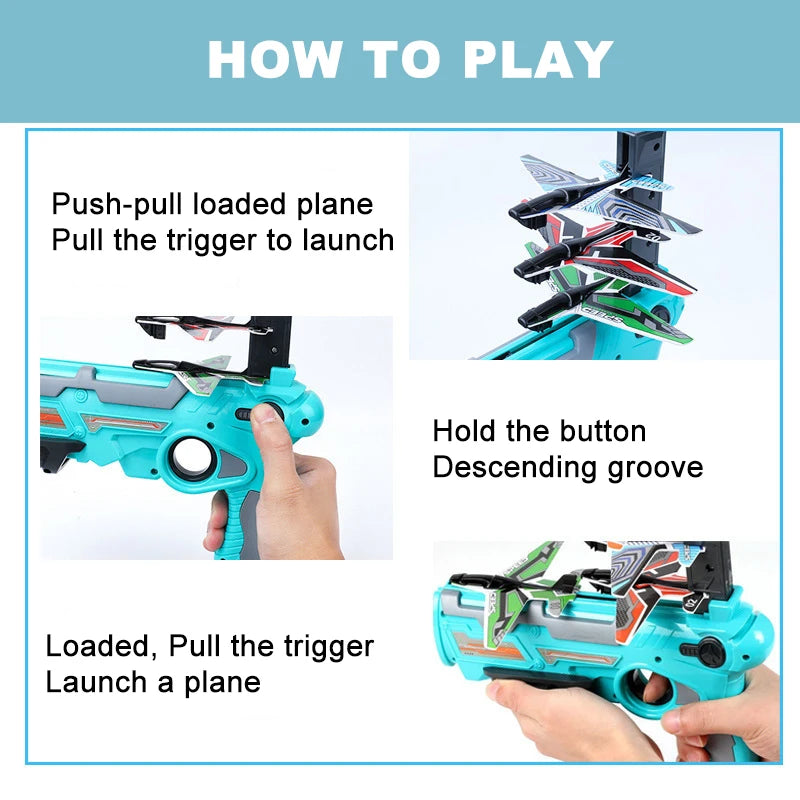 HOW TO PLAY

Push-pull loaded plane
Pull the trigger to launch

Hold the button
Descending groove

Loaded, Pull the trigger
Launch a plane