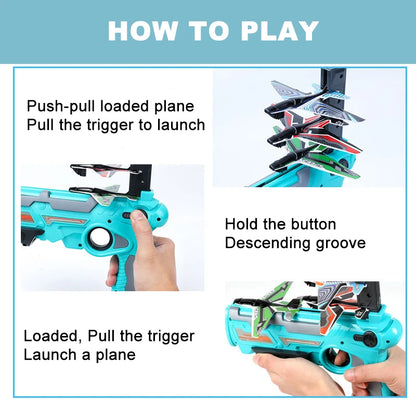 HOW TO PLAY

Push-pull loaded plane
Pull the trigger to launch

Hold the button
Descending groove

Loaded, Pull the trigger
Launch a plane