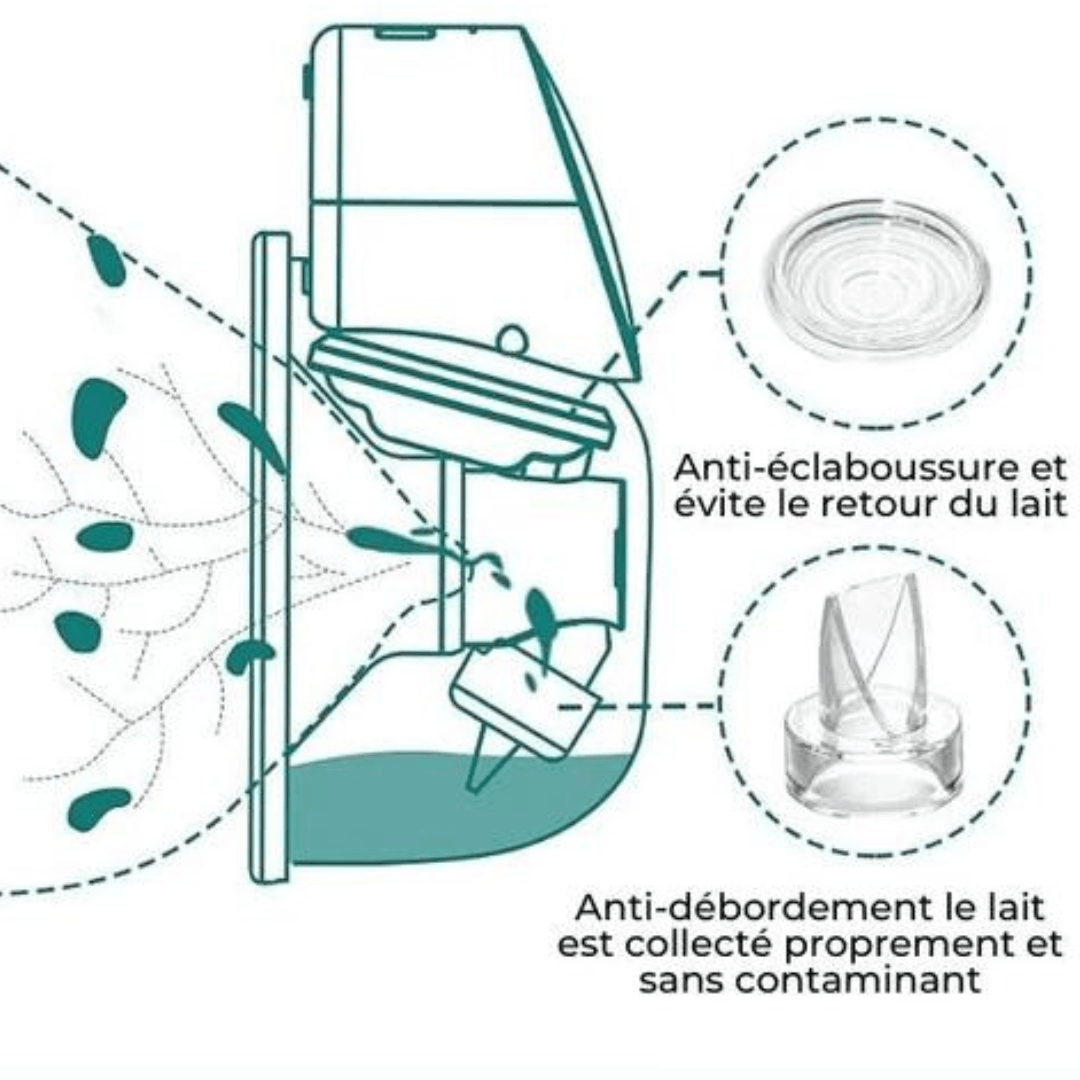 Anti-éclaboussure et évite le retour du lait

Anti-débordement le lait est collecté proprement et sans contaminant