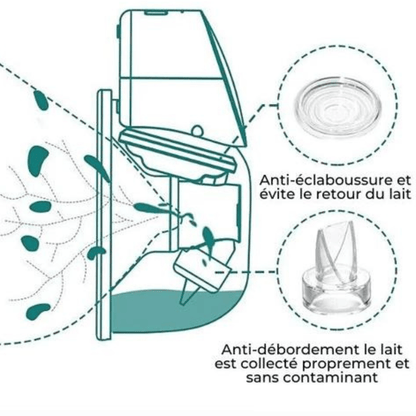 Anti-éclaboussure et évite le retour du lait

Anti-débordement le lait est collecté proprement et sans contaminant